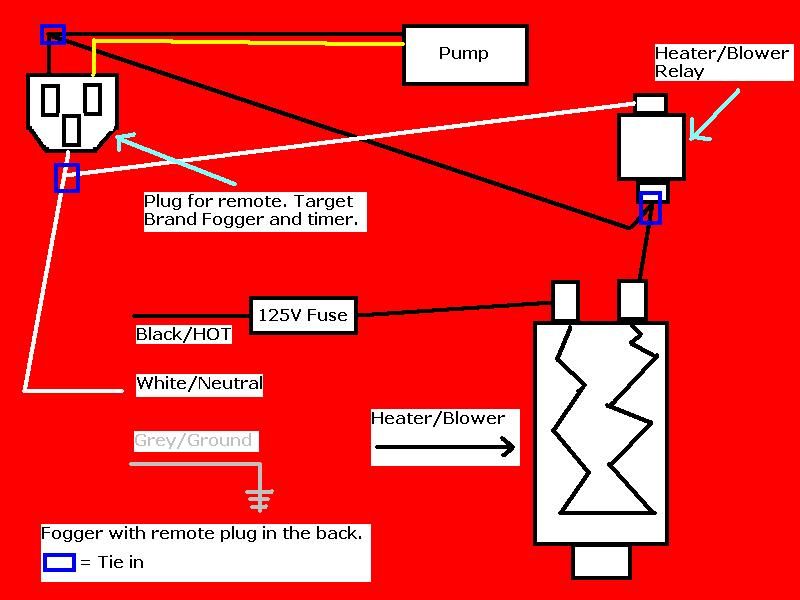 Pump

Heater/Blower Relay

Plug for remote. Target Brand Fogger and timer.

125V Fuse

Black/HOT

White/Neutral

Grey/Ground

Heater/Blower

Fogger with remote plug in the back.

= Tie in